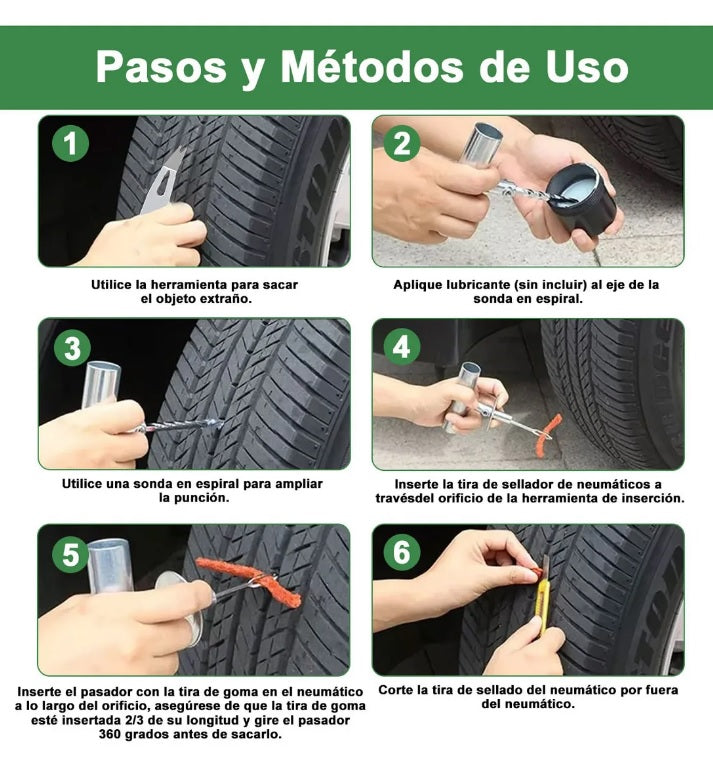 Pasos y Métodos de Uso

1

Utilice la herramienta para sacar el objeto extraño.

2

Aplique lubricante (sin incluir) al eje de la sonda en espiral.

3

Utilice una sonda en espiral para ampliar la punción.

4

Inserte la tira de sellador de neumáticos a travésdel orificio de la herramienta de inserción.

5

Inserte el pasador con la tira de goma en el neumático a lo largo del orificio, asegúrese de que la tira de goma esté insertada 2/3 de su longitud y gire el pasador 360 grados antes de sacarlo.

6

Corte la tira de sellado del neumático por fuera del neumático.