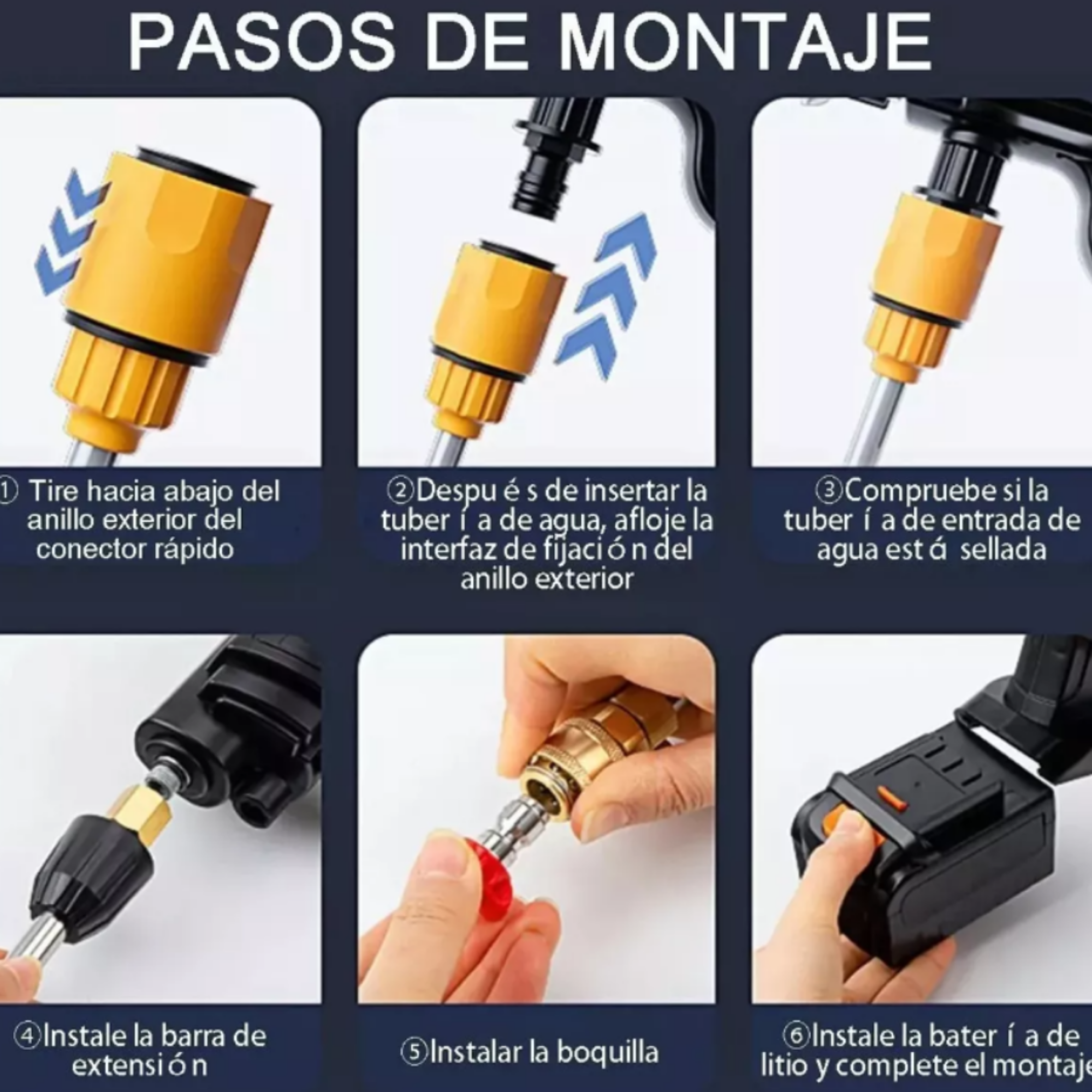 PASOS DE MONTAJE

① Tire hacia abajo del anillo exterior del conector rápido

②Despu é s de insertar la tuber í a de agua, afloje la interfaz de fijaci ó n del anillo exterior

③Compruebe si la tuber í a de entrada de agua est á sellada

④Instale la barra de extensi ó n

⑤Instalar la boquilla

⑥Instale la bater í a de litio y complete el montaje